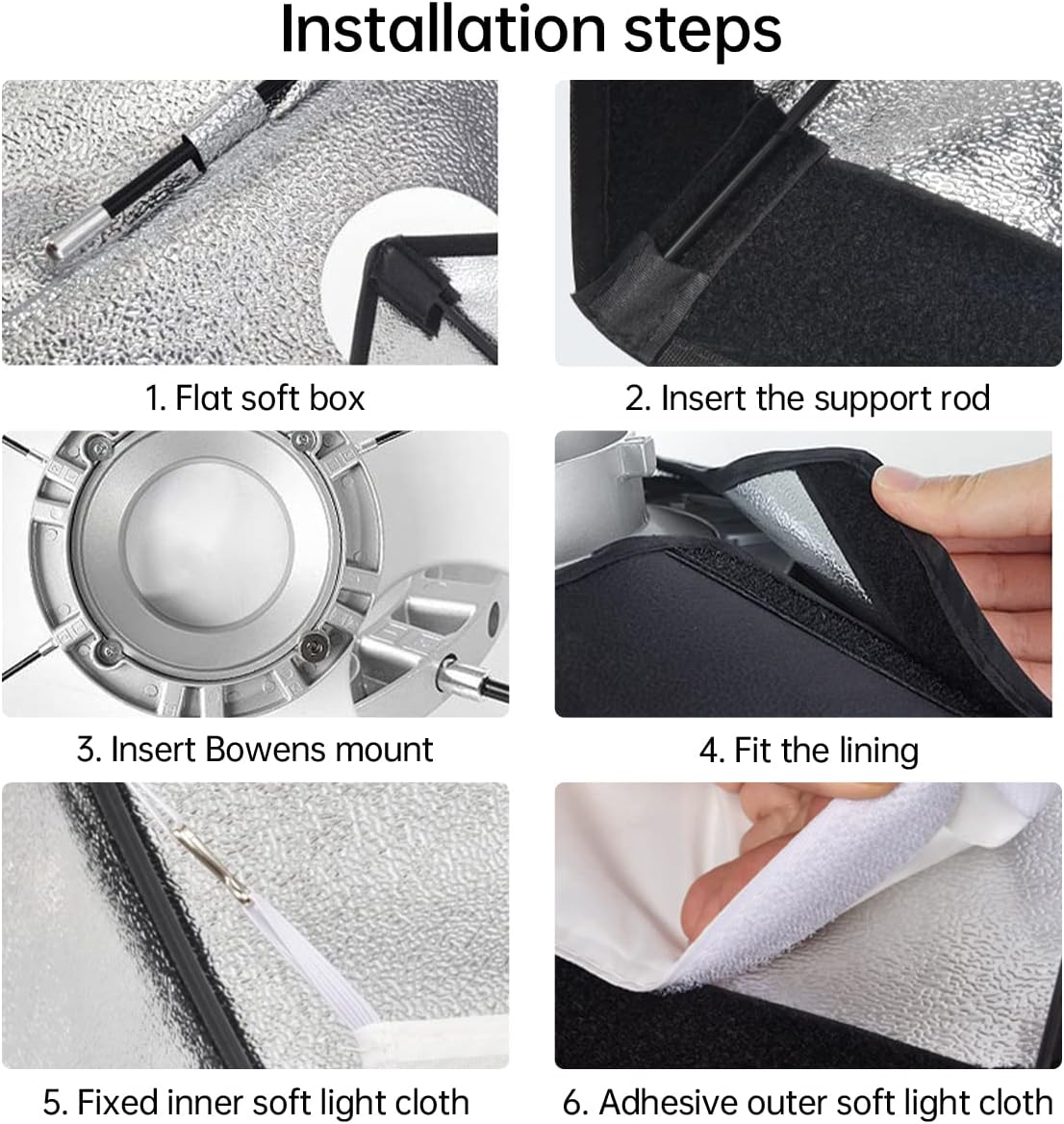 Installation steps

1. Flat soft box

2. Insert the support rod

3. Insert Bowens mount

4. Fit the lining

5. Fixed inner soft light cloth

6. Adhesive outer soft light cloth