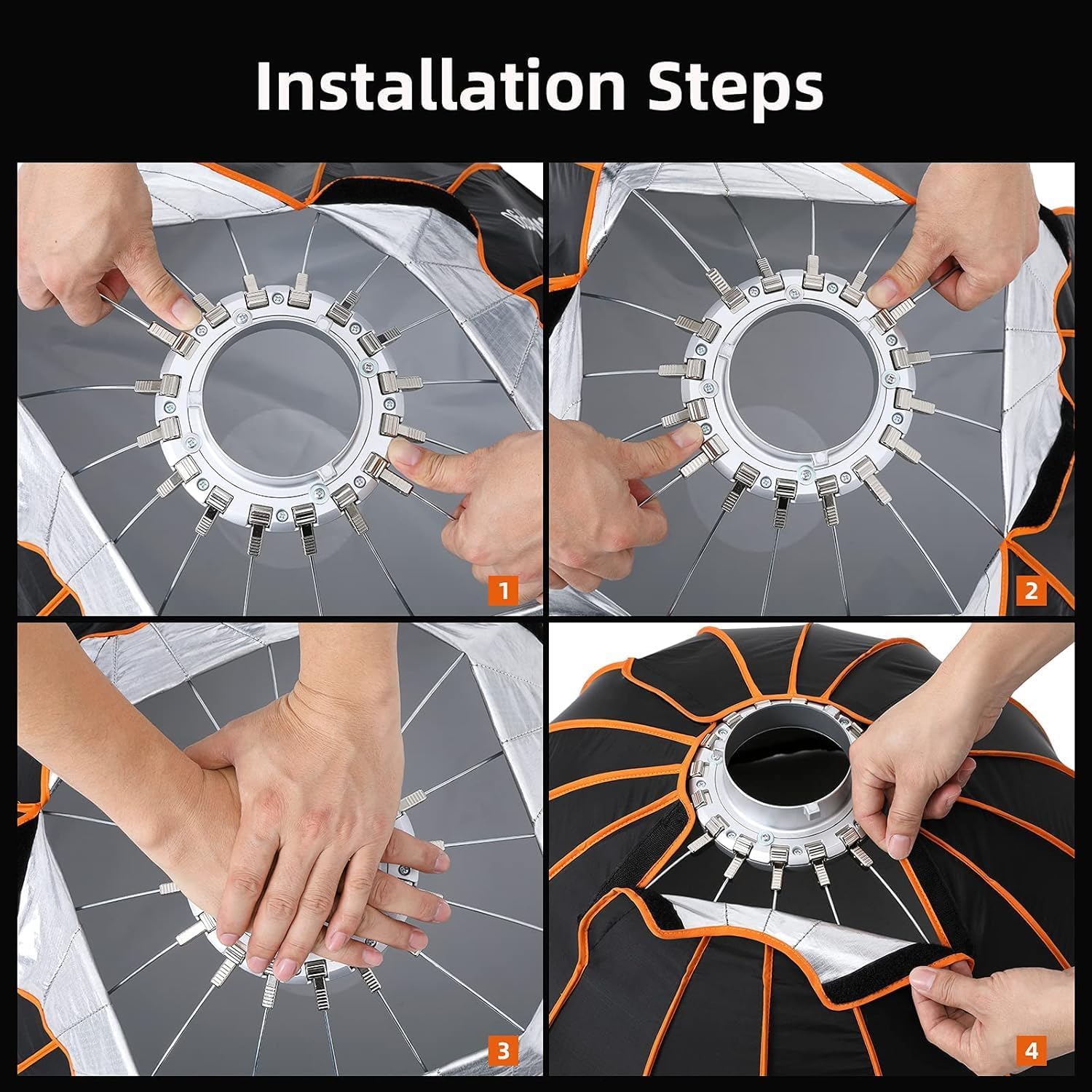 Installation Steps

1

2

3

4